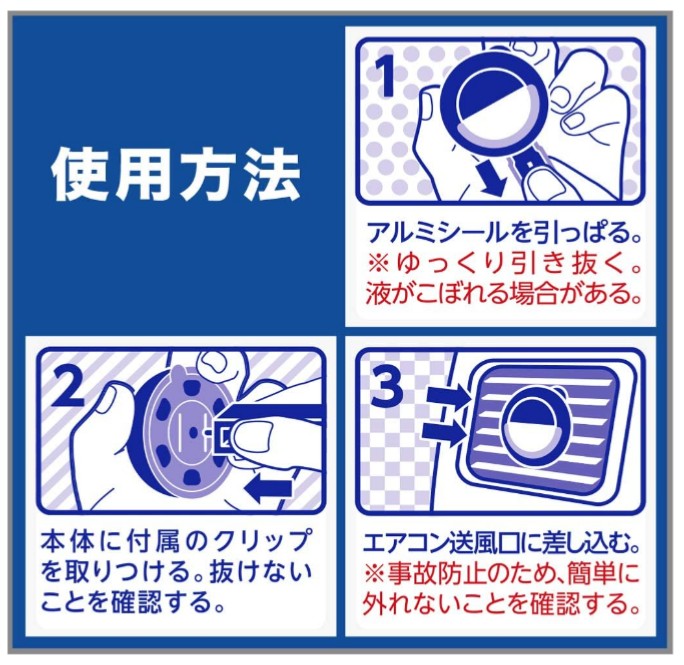 使用方法

1

アルミシールを引っぱる。
※ゆっくり引き抜く。液がこぼれる場合がある。

2

本体に付属のクリップを取りつける。抜けないことを確認する。

3

エアコン送風口に差し込む。
※事故防止のため、簡単に外れないことを確認する。